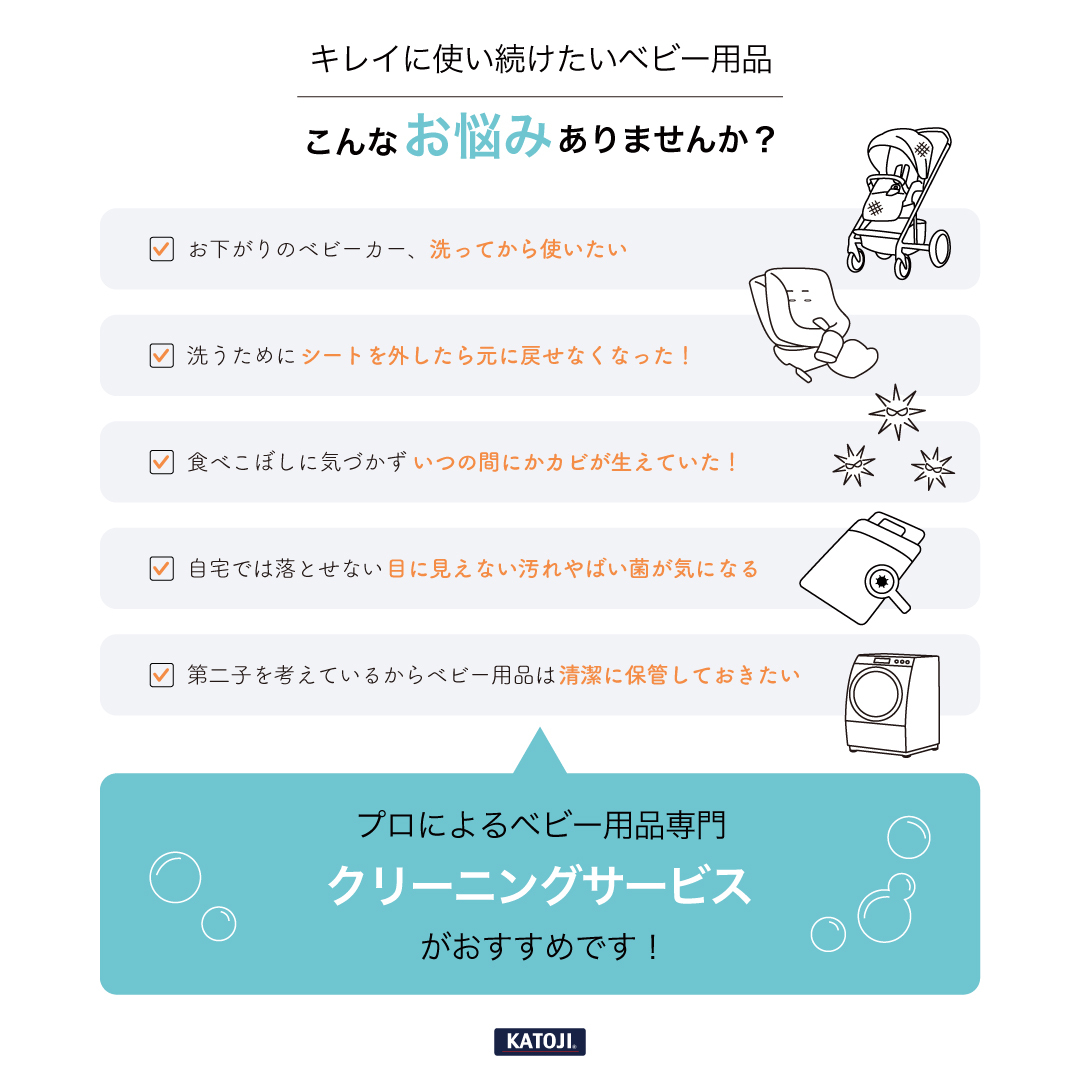 キレイに使い続けたいベビー用品

こんなお悩みありませんか？

お下がりのベビーカー、洗ってから使いたい

洗うためにシートを外したら元に戻せなくなった！

食べこぼしに気づかず いつの間にかカビが生えていた！

自宅では落とせない 目に見えない汚れやばい菌が気になる

第二子を考えているからベビー用品は清潔に保管しておきたい

プロによるベビー用品専門
クリーニングサービス
がおすすめです！

KATOJI